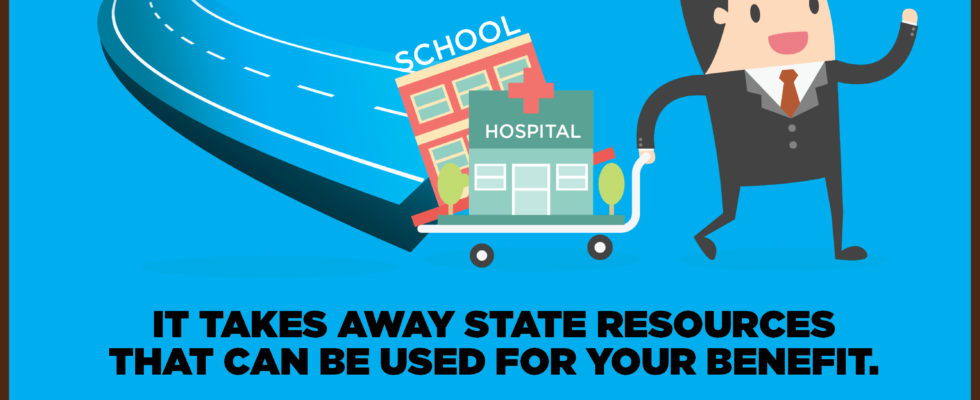 SCHOOL

HOSPITAL

IT TAKES AWAY STATE RESOURCES THAT CAN BE USED FOR YOUR BENEFIT.